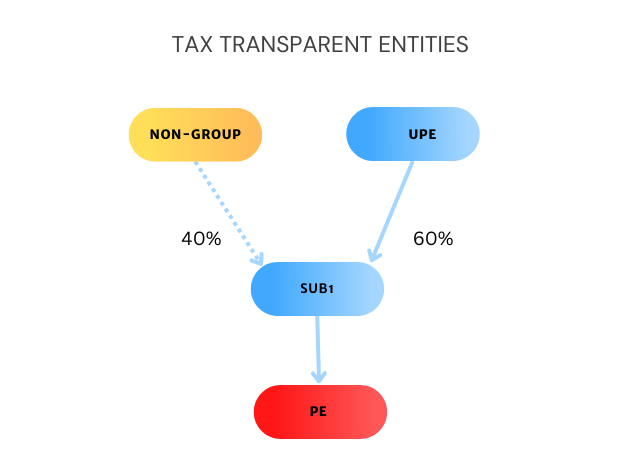 TAX TRANSPARENT ENTITIES

NON-GROUP

UPE

40%

60%

SUB1

PE